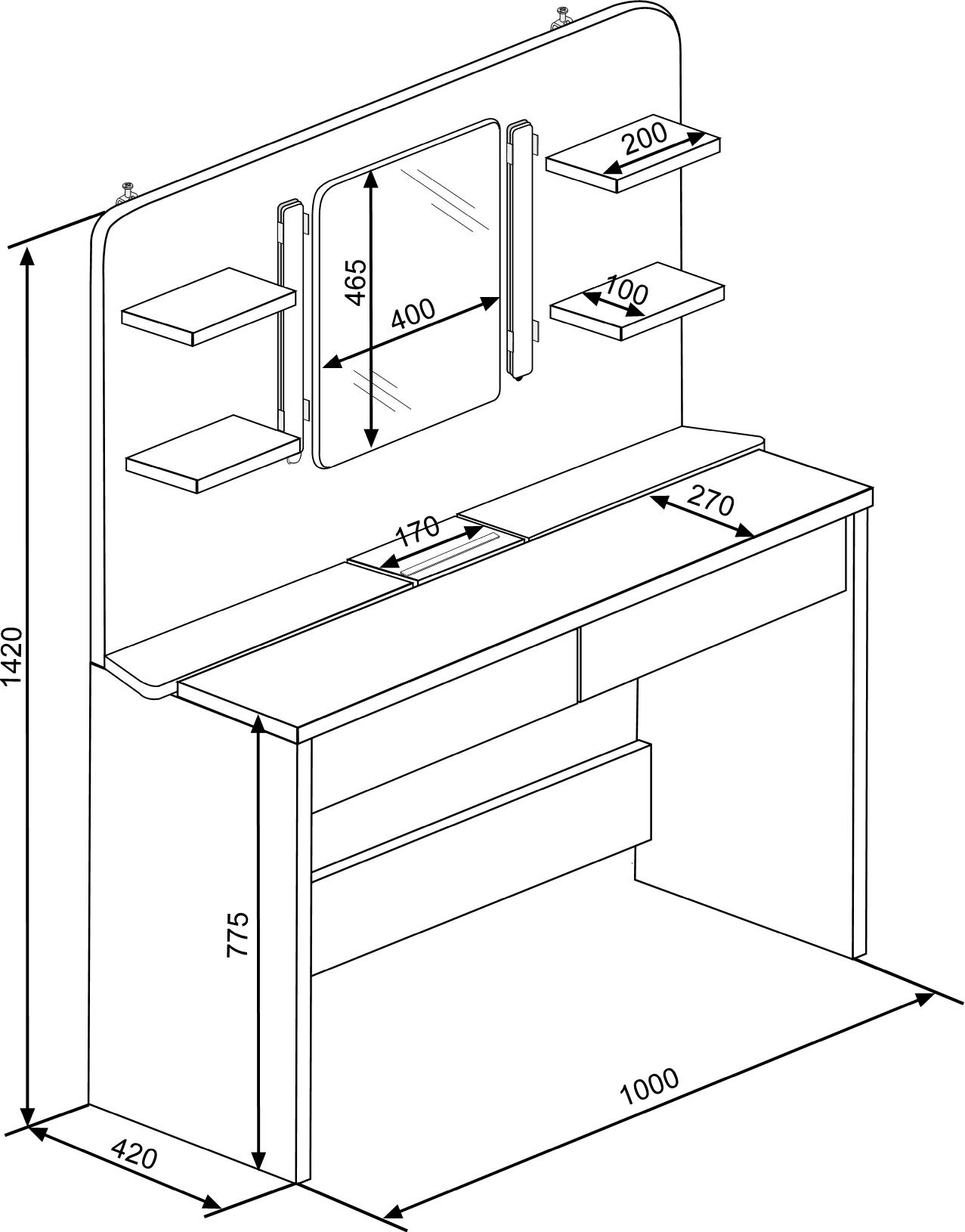 200
465
400
100
270
170
1420
775
1000
420