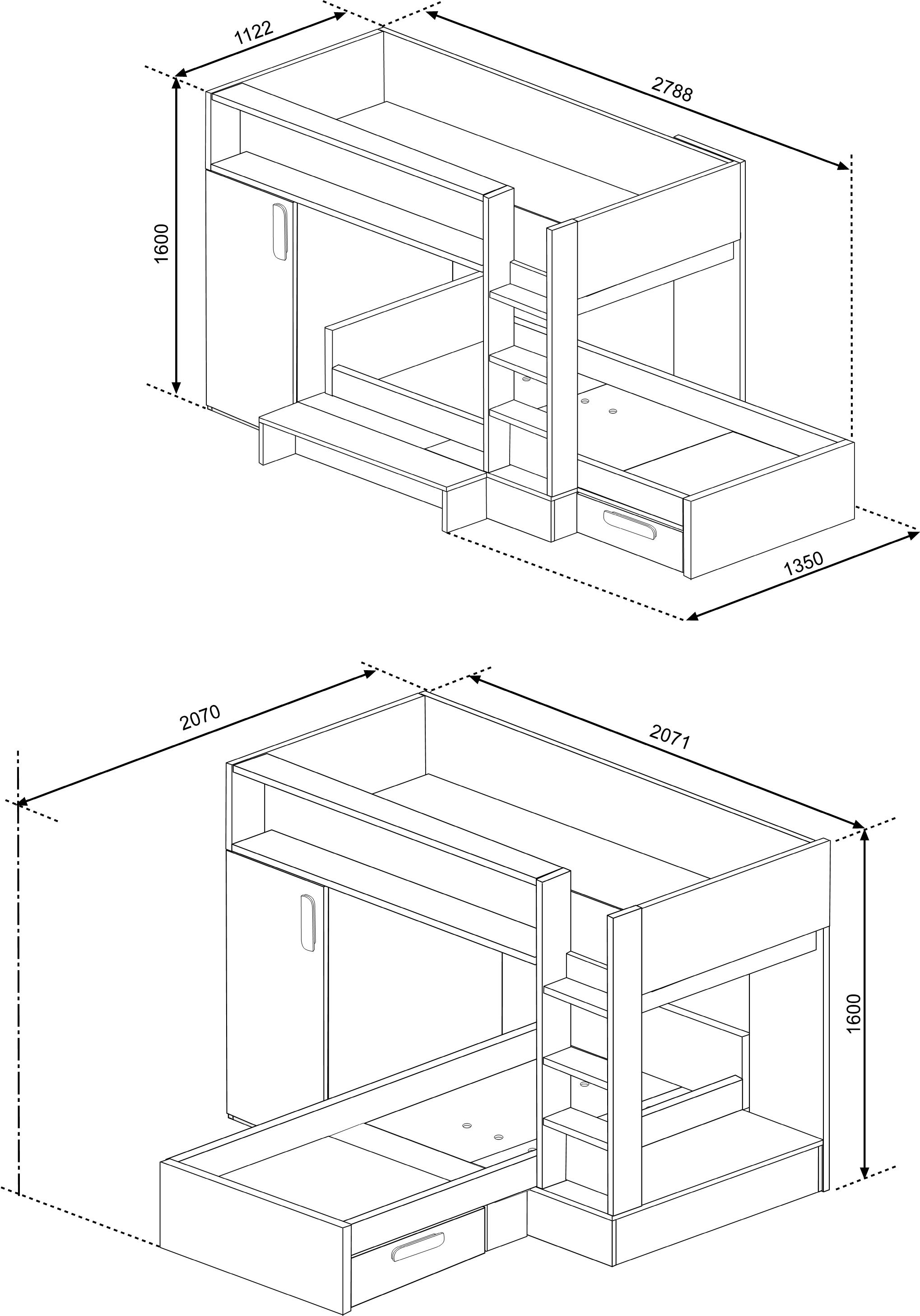 1122

2788

1600

1350

2070

2071

1600