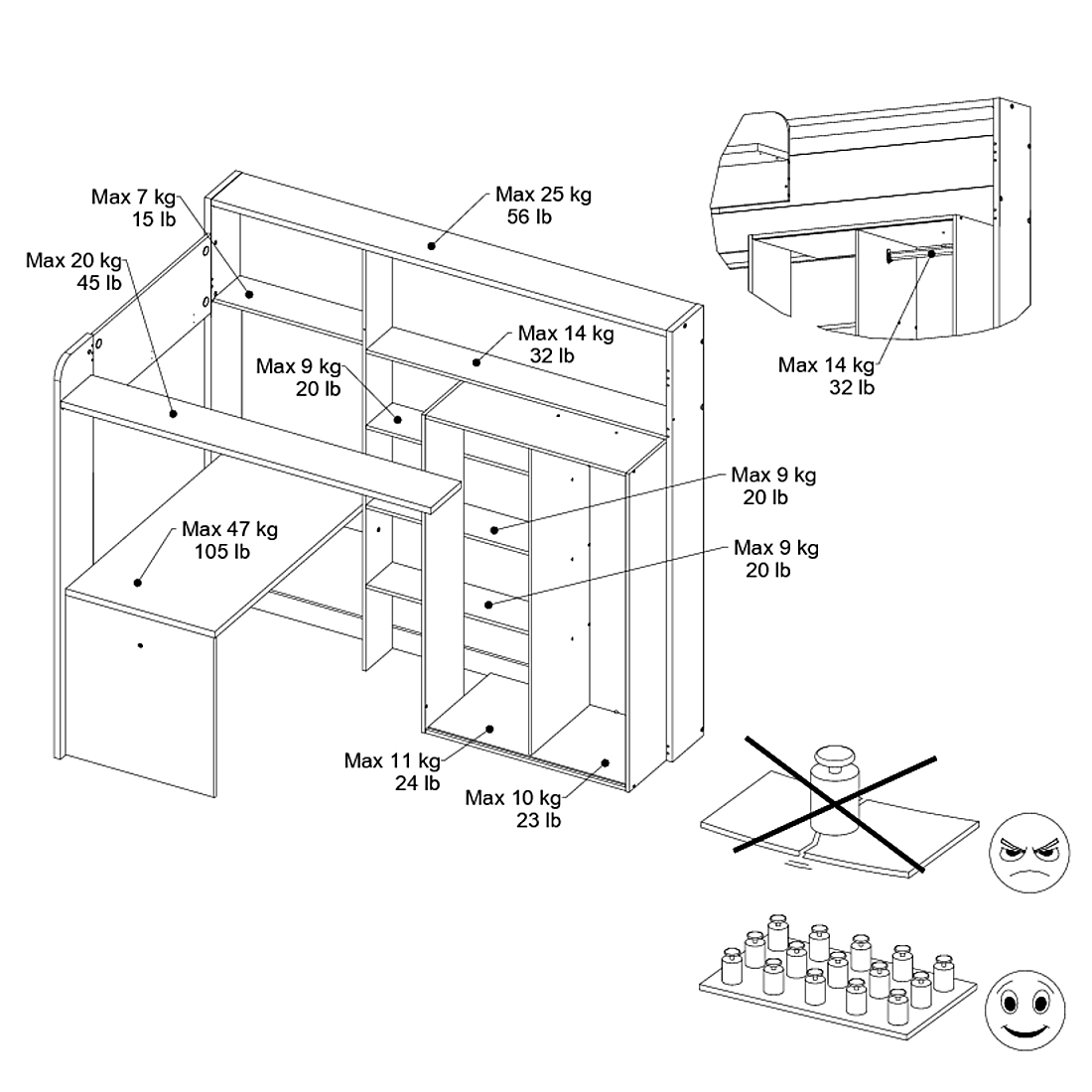 Max 7 kg
15 lb

Max 25 kg
56 lb

Max 20 kg
45 lb

Max 14 kg
32 lb

Max 9 kg
20 lb

Max 14 kg
32 lb

Max 9 kg
20 lb

Max 47 kg
105 lb

Max 9 kg
20 lb

Max 11 kg
24 lb

Max 10 kg
23 lb