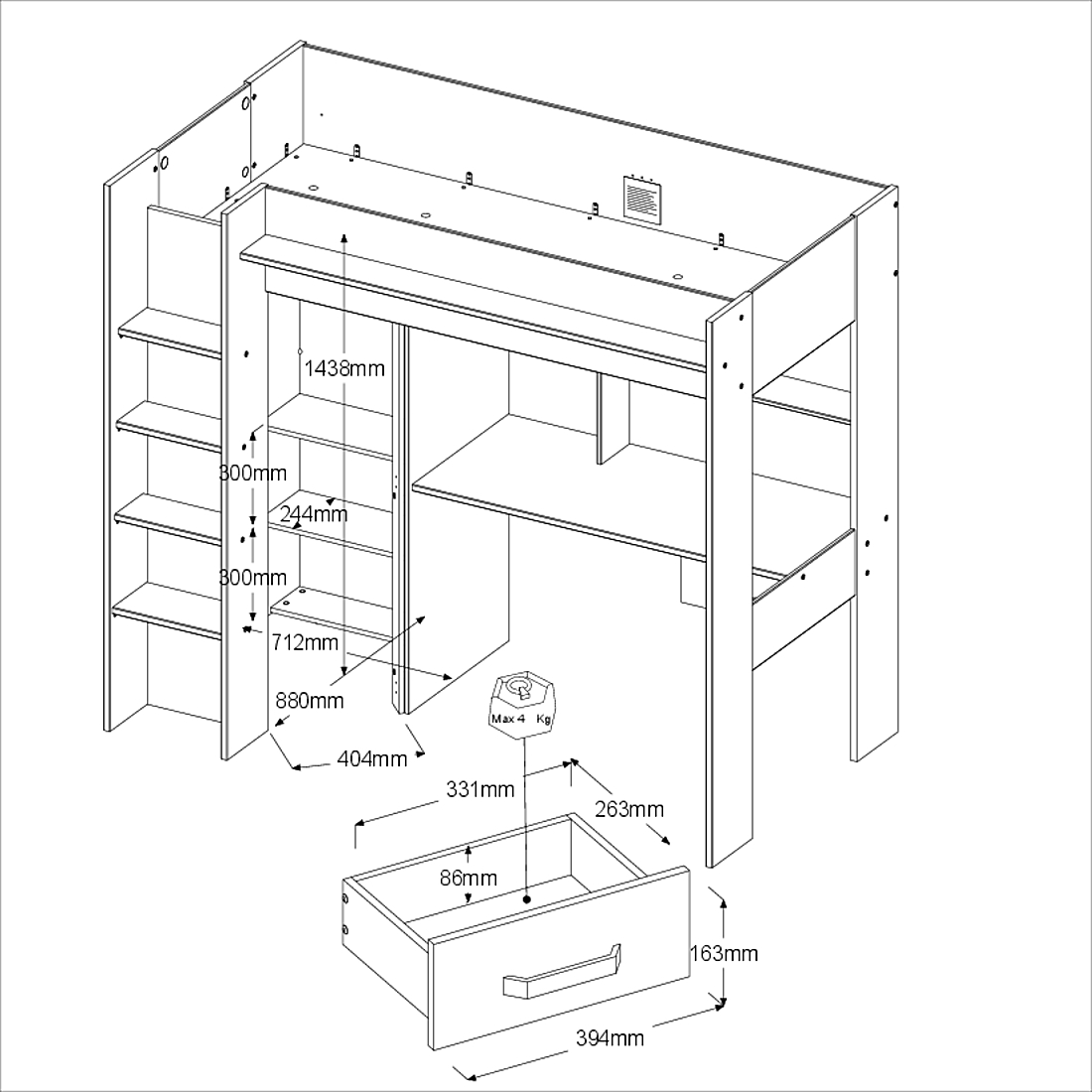 1438mm
300mm
244mm
300mm
712mm
880mm
404mm
Max 4 Kg
331mm
263mm
86mm
163mm
394mm