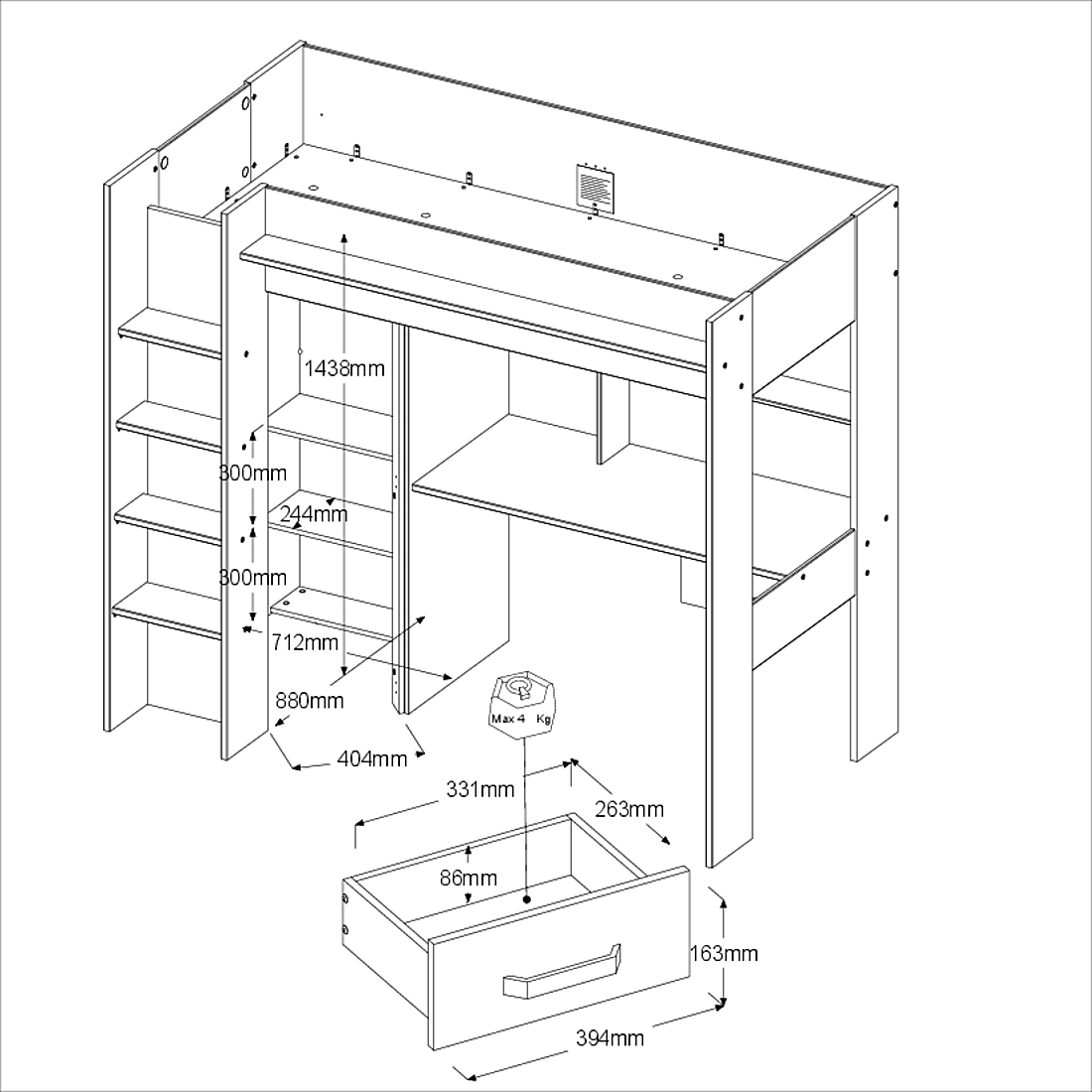 1438mm
300mm
244mm
300mm
712mm
880mm
404mm
Max 4 Kg
331mm
263mm
86mm
163mm
394mm