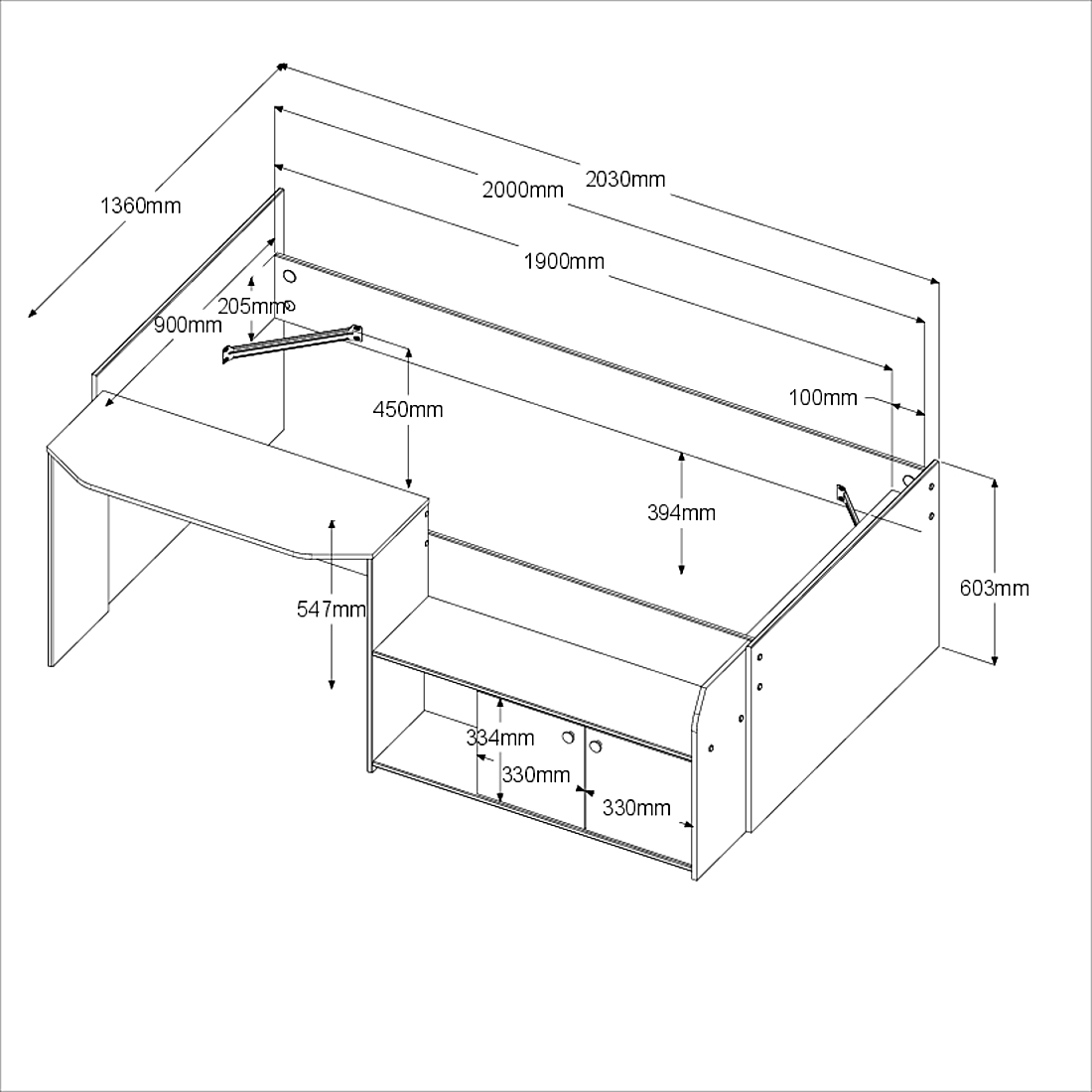 1360mm
2030mm
2000mm
1900mm
205mm
900mm
450mm
100mm
394mm
603mm
547mm
334mm
330mm
330mm