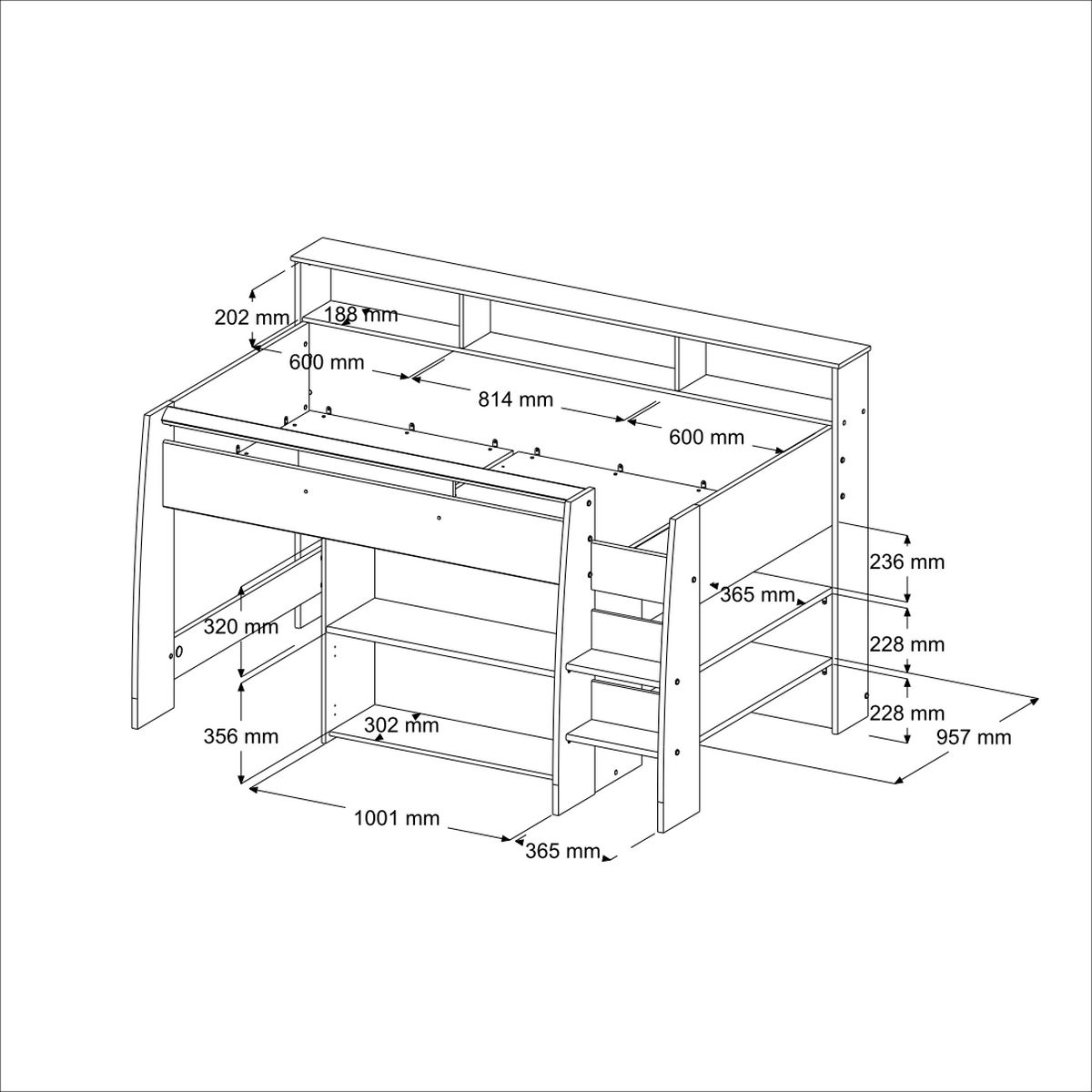 202 mm
188 mm
600 mm
814 mm
600 mm
236 mm
365 mm
228 mm
228 mm
957 mm
320 mm
356 mm
302 mm
1001 mm
365 mm