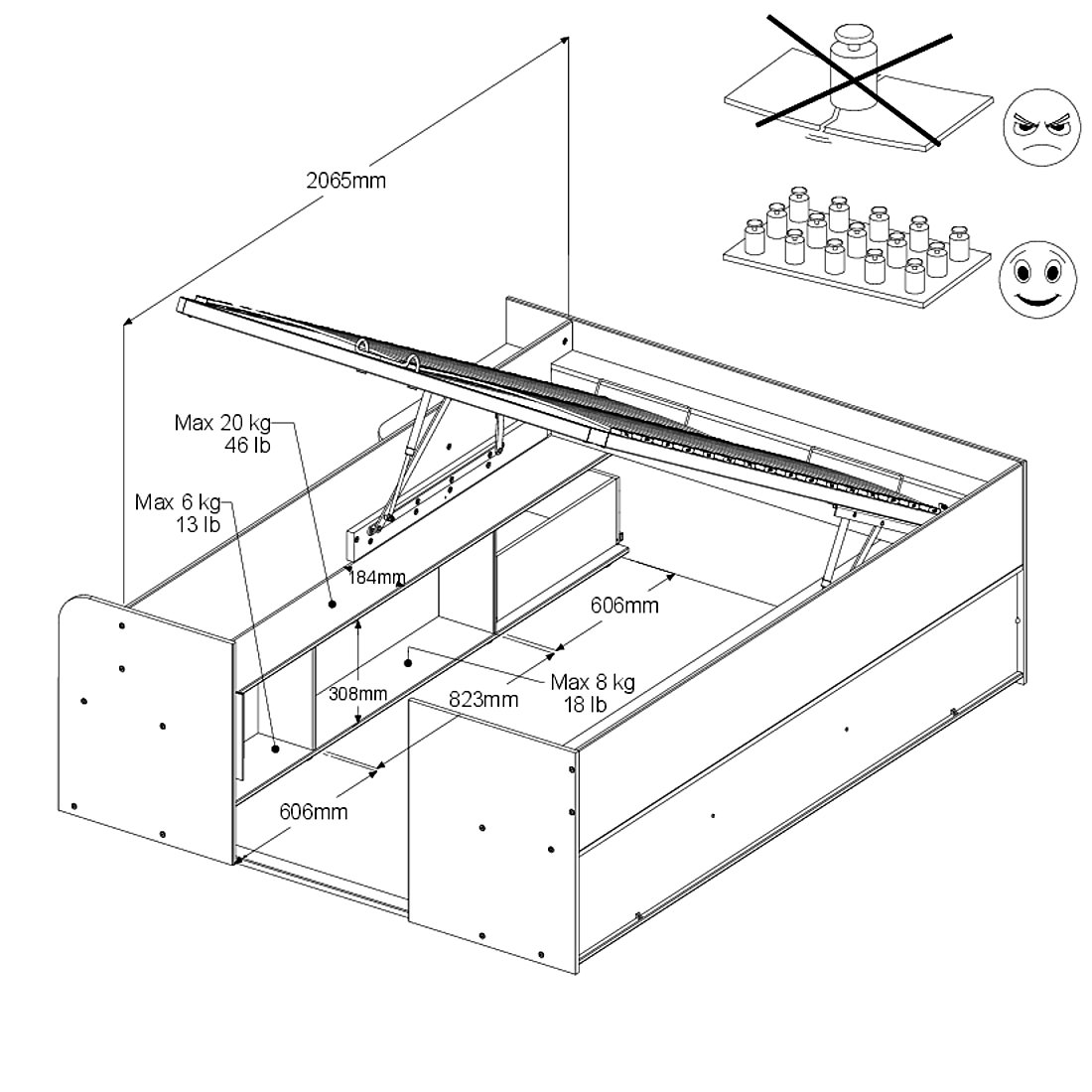 2065mm

Max 20 kg
46 lb

Max 6 kg
13 lb

184mm

606mm

308mm

823mm

Max 8 kg
18 lb

606mm