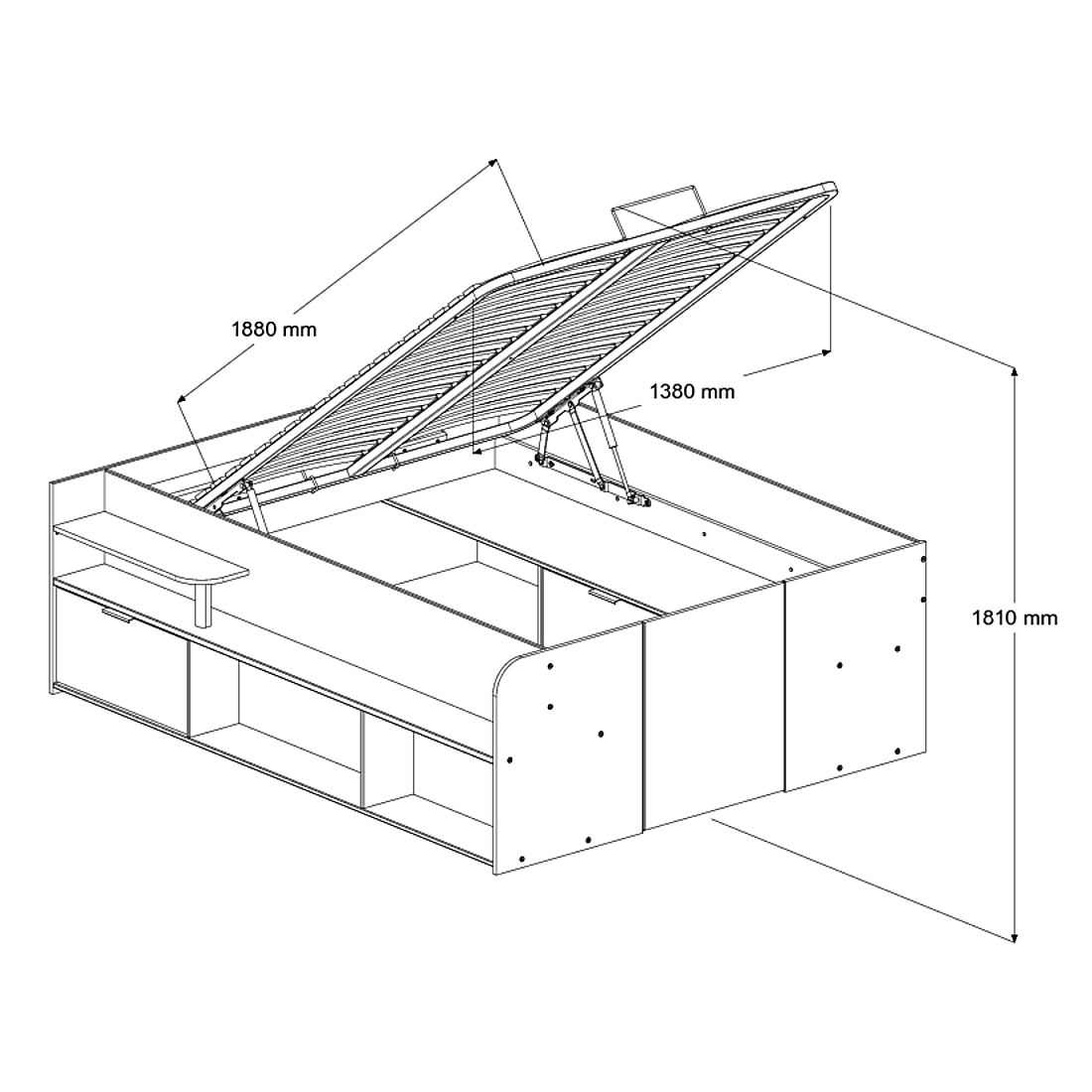 1880 mm

1380 mm

1810 mm